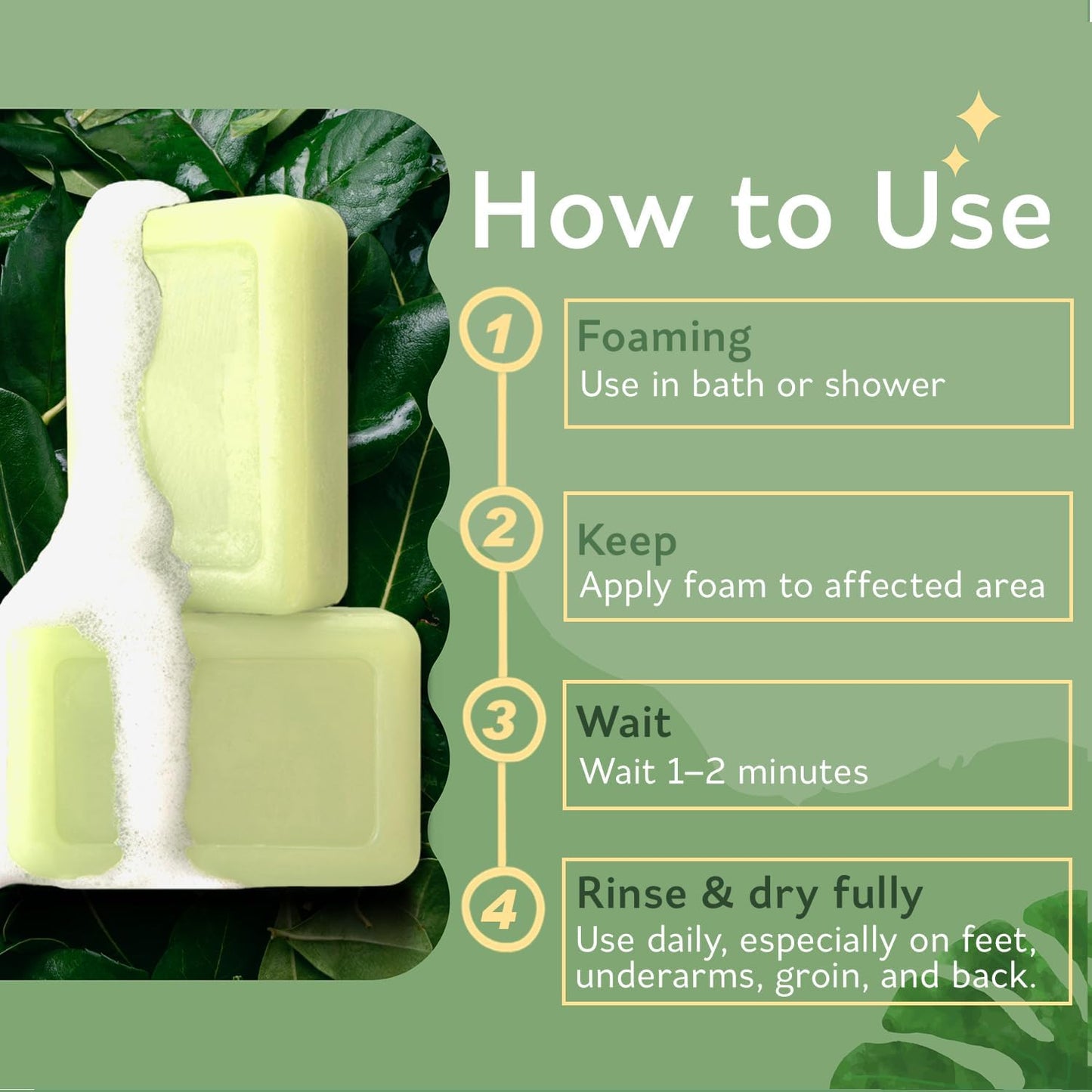 How to Use

1
Foaming
Use in bath or shower

2
Keep
Apply foam to affected area

3
Wait
Wait 1–2 minutes

4
Rinse & dry fully
Use daily, especially on feet, underarms, groin, and back.