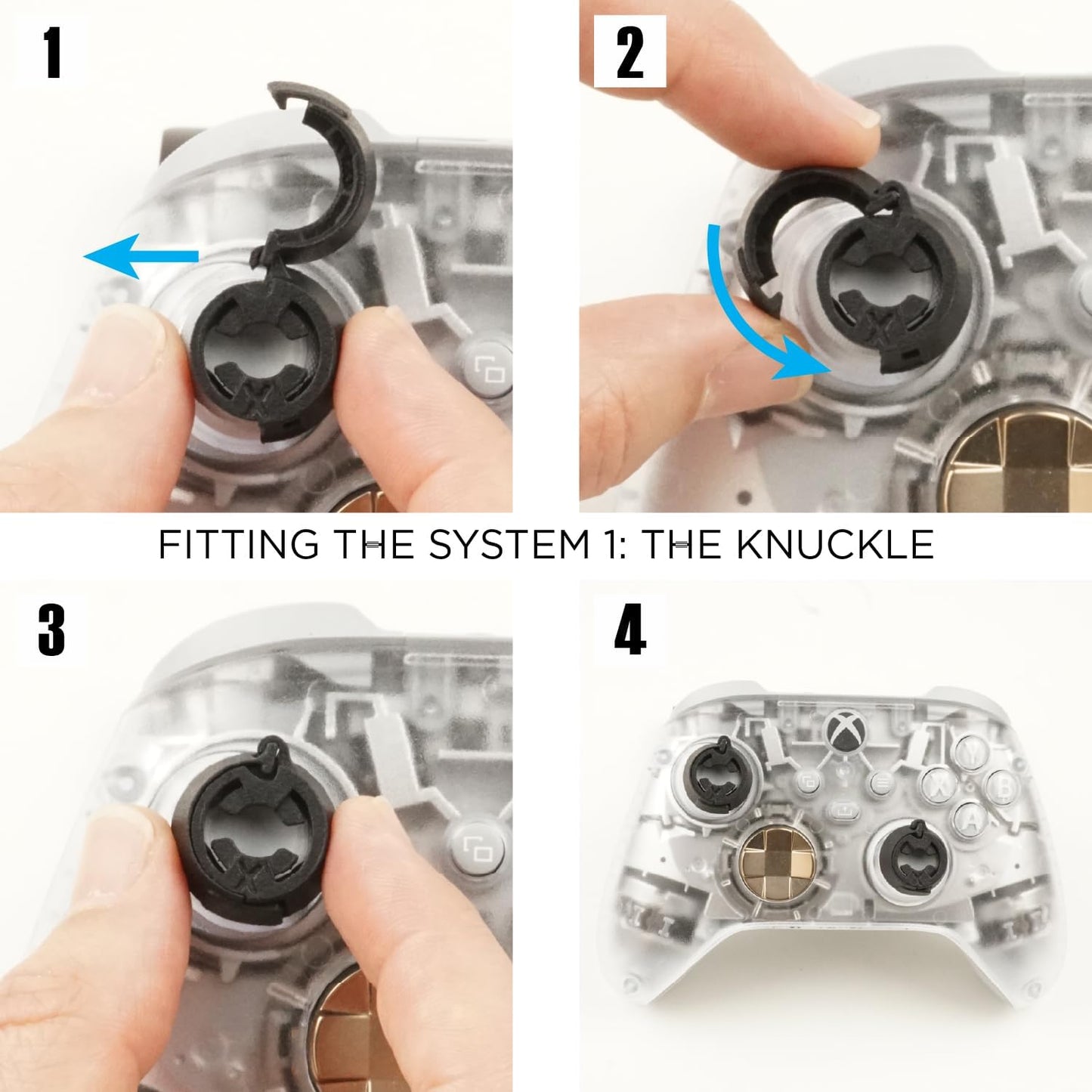 1

2

FITTING THE SYSTEM 1: THE KNUCKLE

3

4

Y
X
B
A