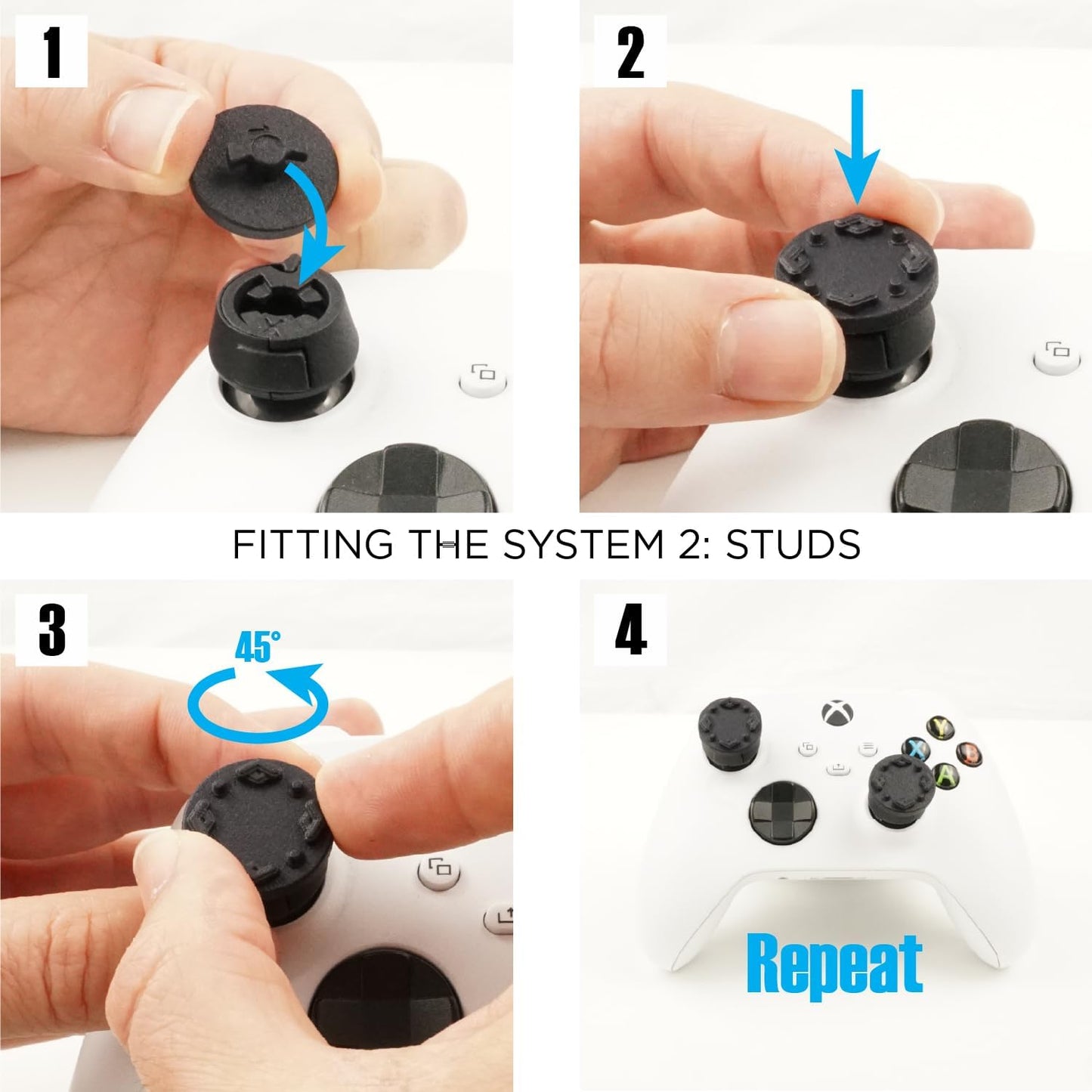 1

2

FITTING THE SYSTEM 2: STUDS

3

45°

4

Y
X
B
A

Repeat