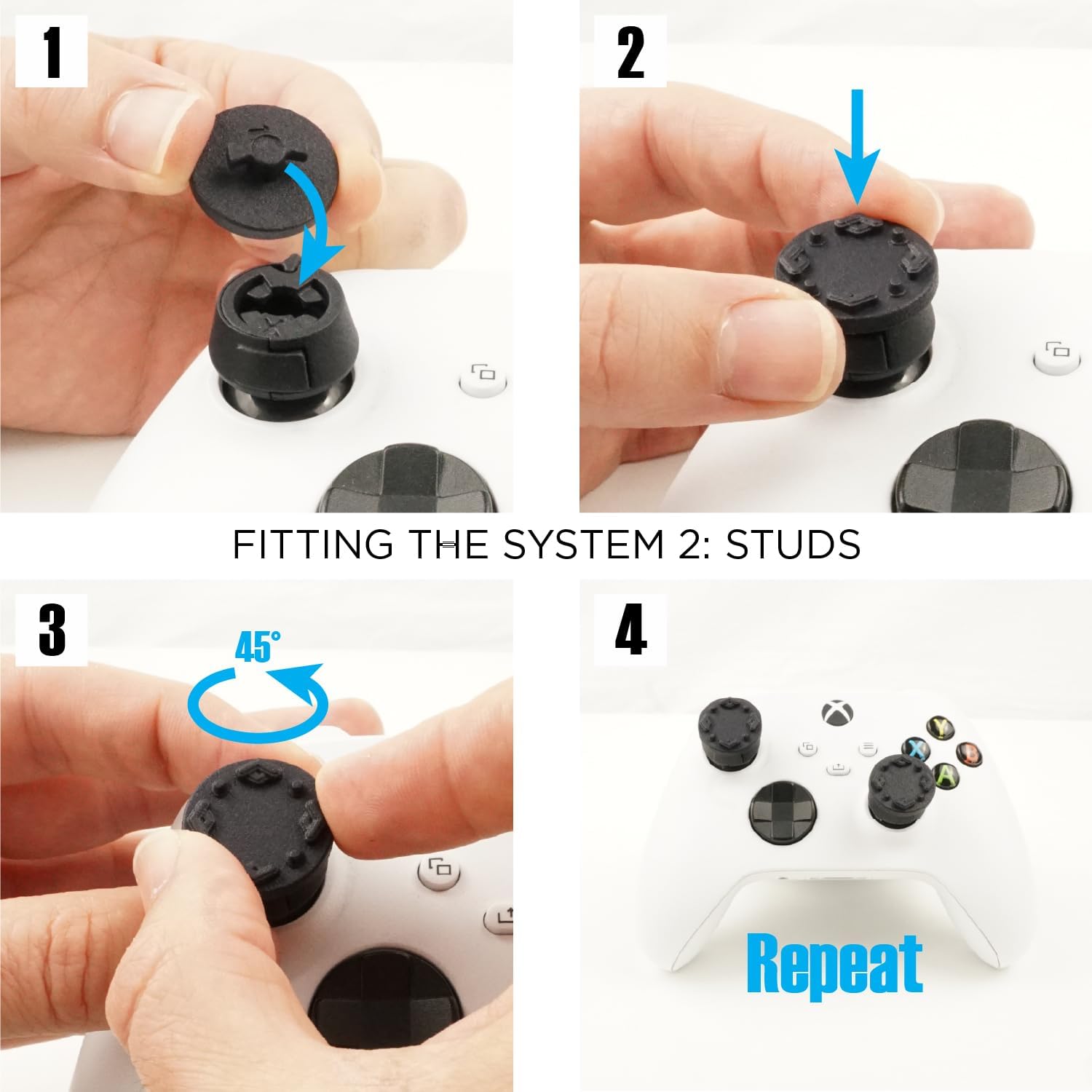 1

2

FITTING THE SYSTEM 2: STUDS

3

45°

4

Y
X
B
A

Repeat